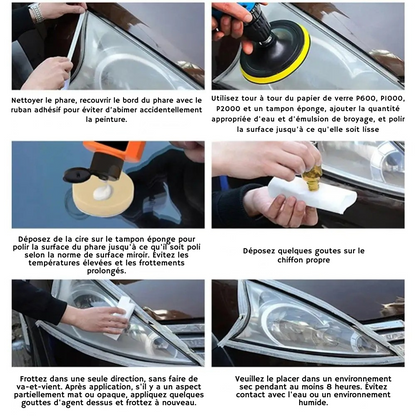 Nettoyer le phare, recouvrir le bord du phare avec le ruban adhésif pour éviter d'abimer accidentellement la peinture.

Utilisez tour à tour du papier de verre P600, P1000, P2000 et un tampon éponge, ajouter la quantité appropriée d'eau et d'émulsion de broyage, et polir la surface jusqu'à ce qu'elle soit lisse

Déposez de la cire sur le tampon éponge pour polir la surface du phare jusqu'à ce qu'il soit poli selon la norme de surface miroir. Évitez les températures élevées et les frottements prolongés.

Déposez quelques goutes sur le chiffon propre

Frottez dans une seule direction, sans faire de va-et-vient. Après application, s'il y a un aspect partiellement mat ou opaque, appliquez quelques gouttes d'agent dessus et frottez à nouveau.

Veuillez le placer dans un environnement sec pendant au moins 8 heures. Évitez contact avec l'eau ou un environnement humide.