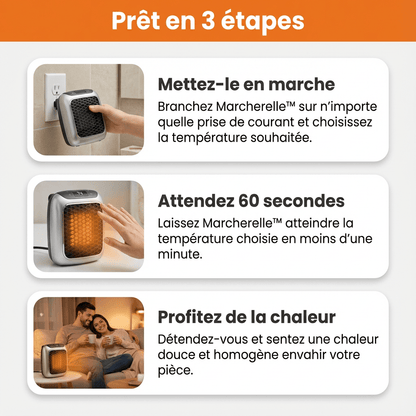 Prêt en 3 étapes

Mettez-le en marche

Branchez Marcherelle™ sur n'importe quelle prise de courant et choisissez la température souhaitée.

Attendez 60 secondes

Laissez Marcherelle™ atteindre la température choisie en moins d'une minute.

Profitez de la chaleur

Détendez-vous et sentez une chaleur douce et homogène envahir votre pièce.